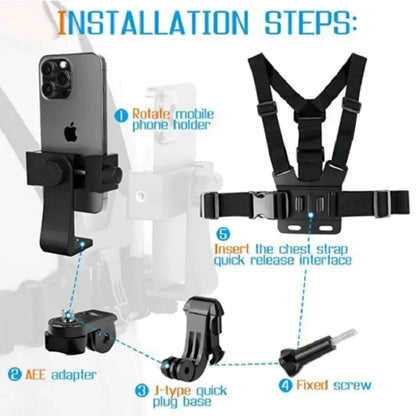 INSTALLATION STEPS:

1 Rotate mobile phone holder

5 Insert the chest strap quick release interface

2 AEE adapter

3 J-type quick plug base

4 Fixed screw