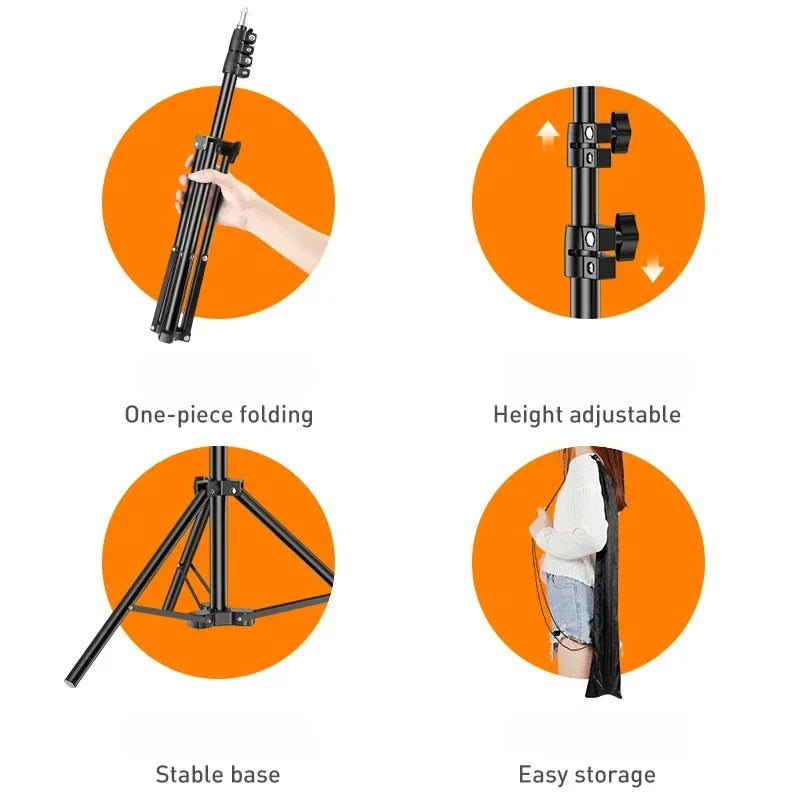 One-piece folding

Height adjustable

Stable base

Easy storage